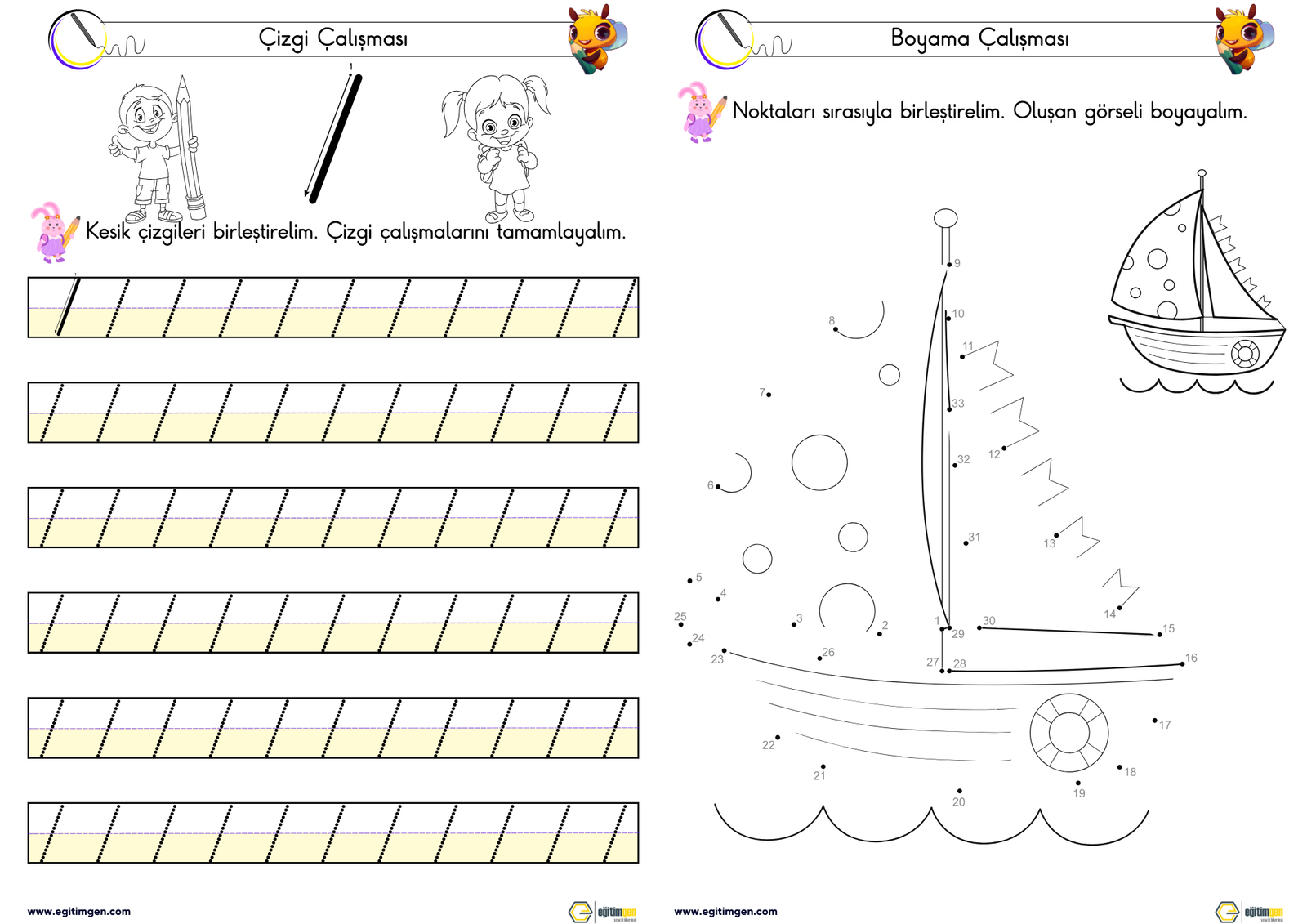 Çizgi Çalışması

1

Kesik çizgileri birleştirelim. Çizgi çalışmalarını tamamlayalım.

www.egitimgen.com

eğitimgen

Boyama Çalışması

Noktaları sırasıyla birleştirelim. Oluşan görseli boyayalım.

9
10
8
11
7
33
32
12
6
31
13
5
4
25
3
2
1
29
30
14
15
24
23
26
27
28
16
17
22
21
18
19
20

www.egitimgen.com

eğitimgen